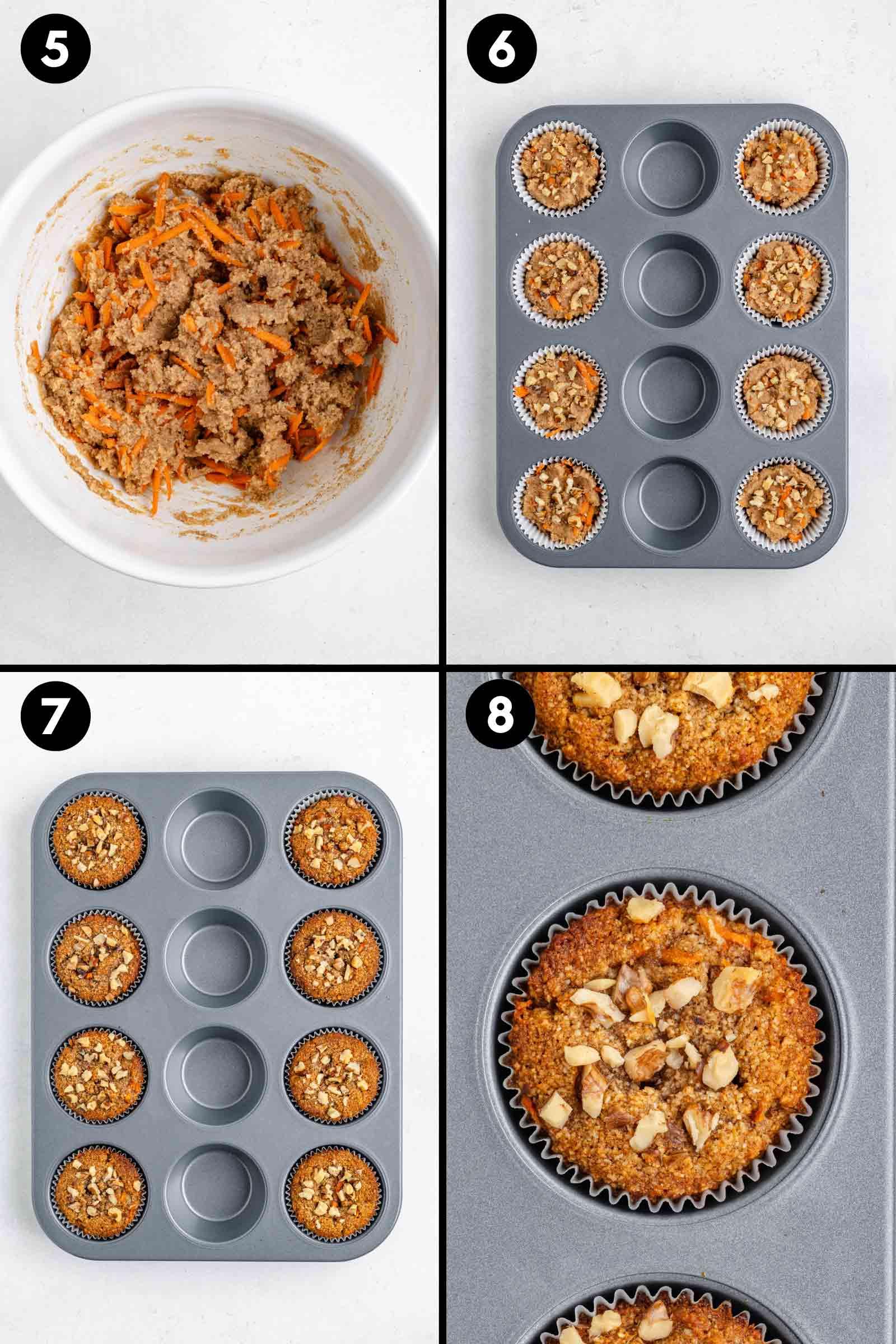 5

6

7

8