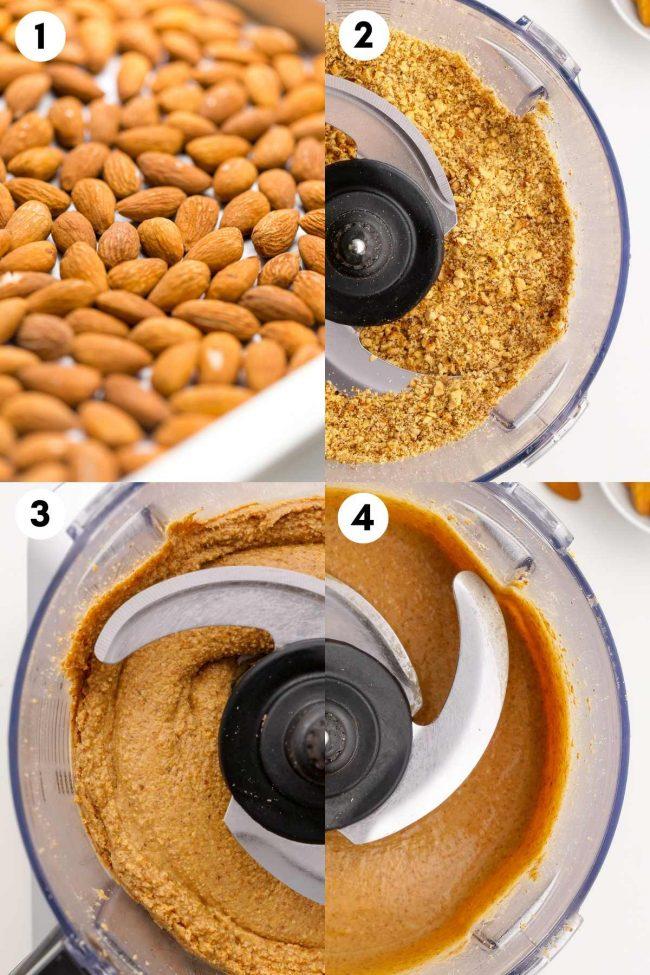 1
2
3
4