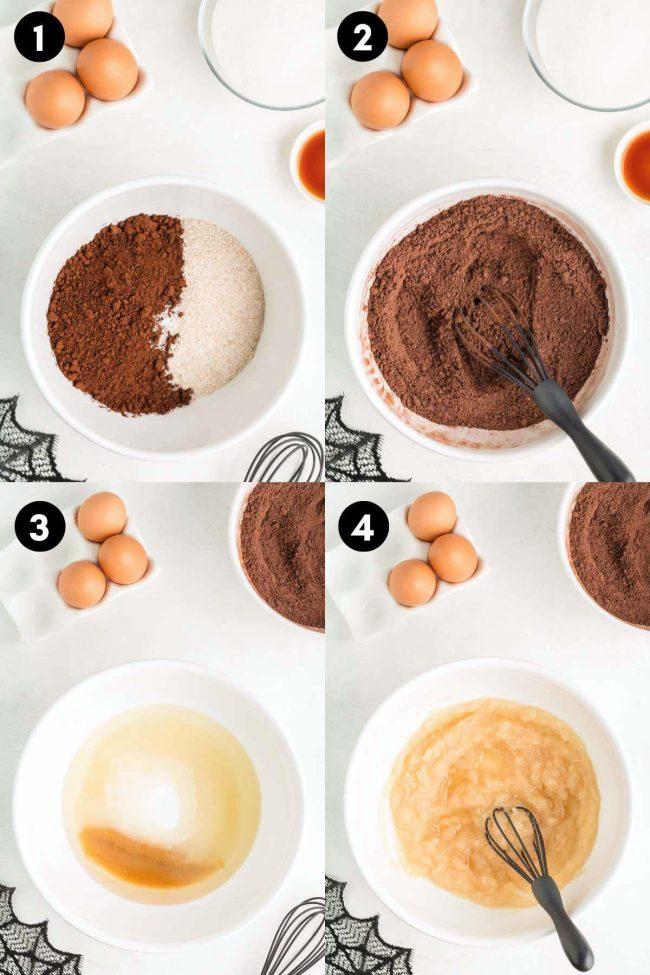 1

2

3

4