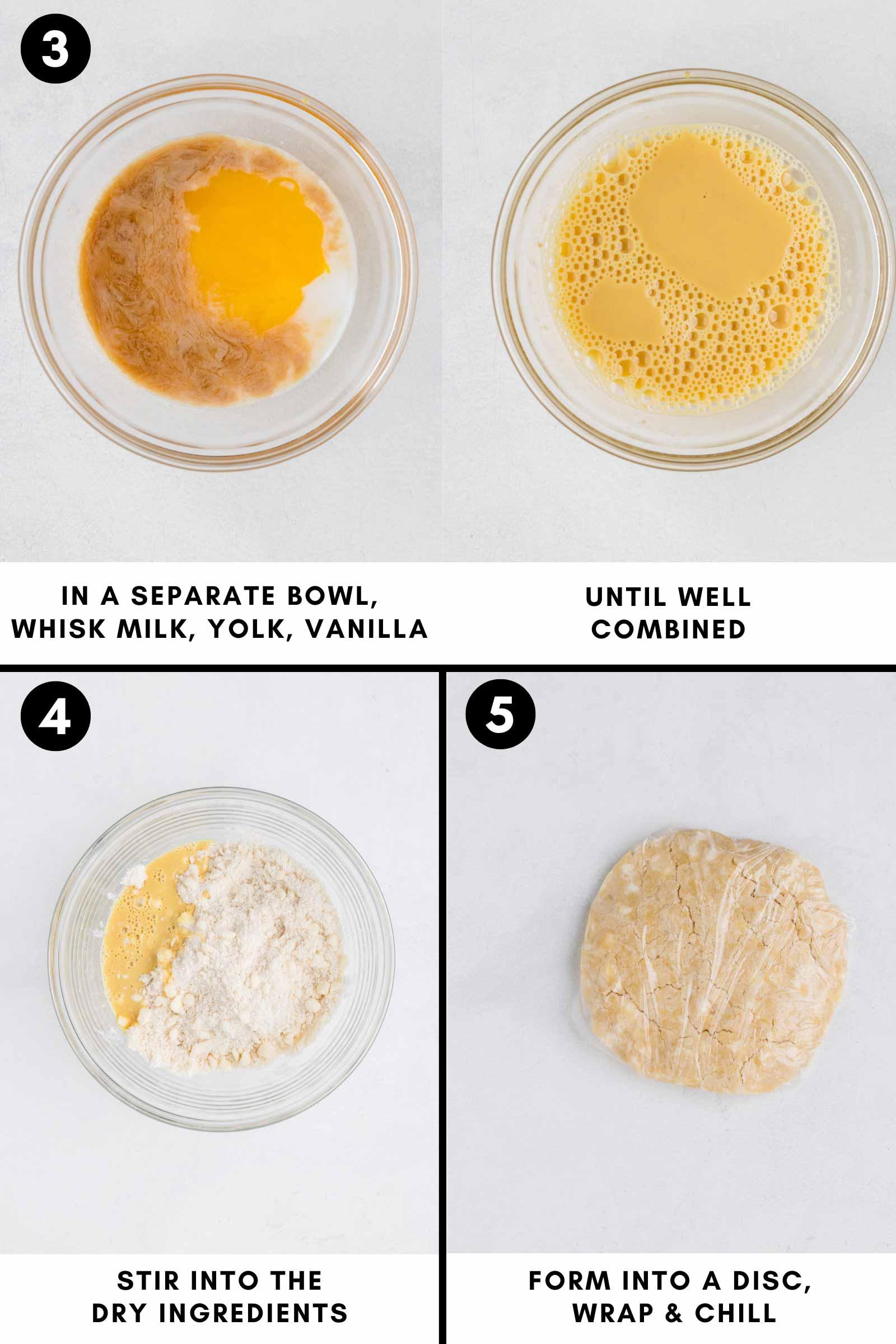 3

IN A SEPARATE BOWL, WHISK MILK, YOLK, VANILLA

UNTIL WELL COMBINED

4

STIR INTO THE DRY INGREDIENTS

5

FORM INTO A DISC, WRAP & CHILL